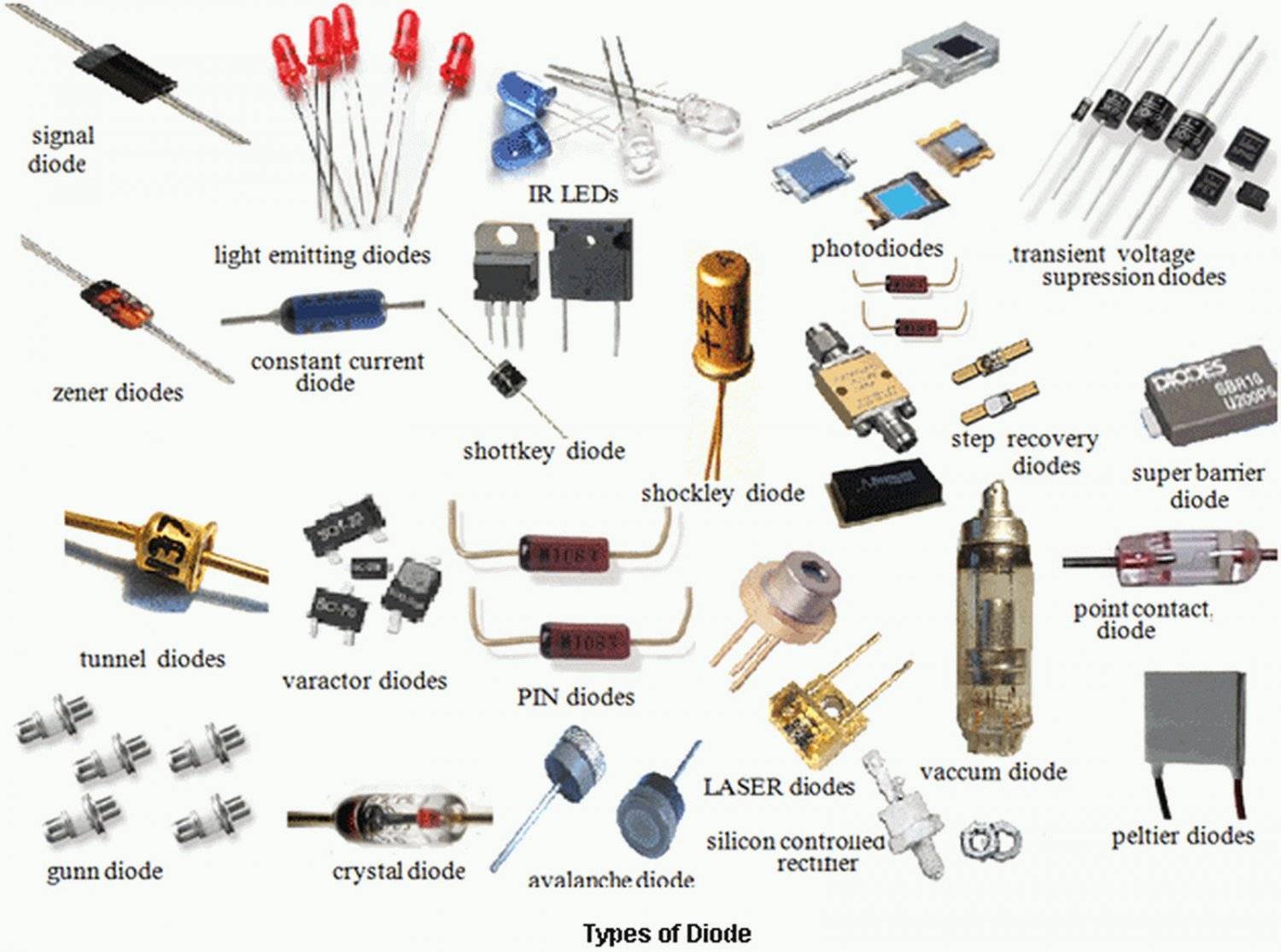 signal diode

light emitting diodes

IR LEDs

photodiodes

transient voltage supression diodes

zener diodes

constant current diode

shottkey diode

shockley diode

step recovery diodes

DIODES SBR10 U200P5

super barrier diode

tunnel diodes

varactor diodes

PIN diodes

point contact diode

gunn diode

crystal diode

avalanche diode

LASER diodes

silicon controlled rectifier

vaccum diode

peltier diodes

Types of Diode